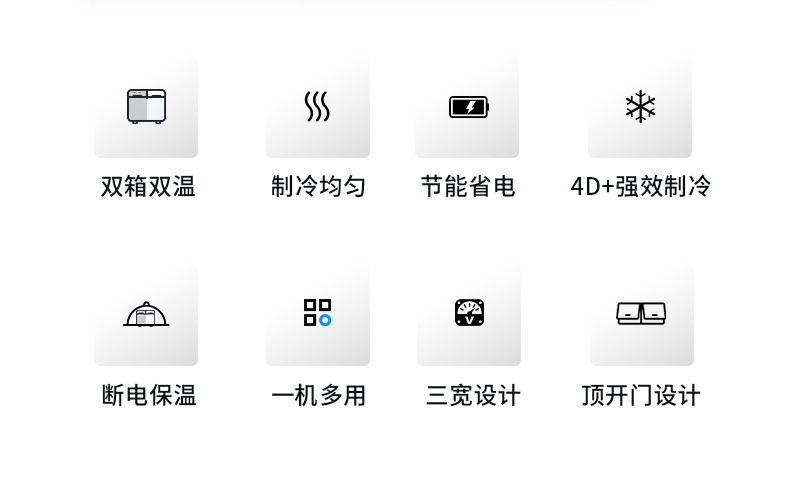 双箱双温

制冷均匀

节能省电

4D+强效制冷

断电保温

一机多用

三宽设计

顶开门设计